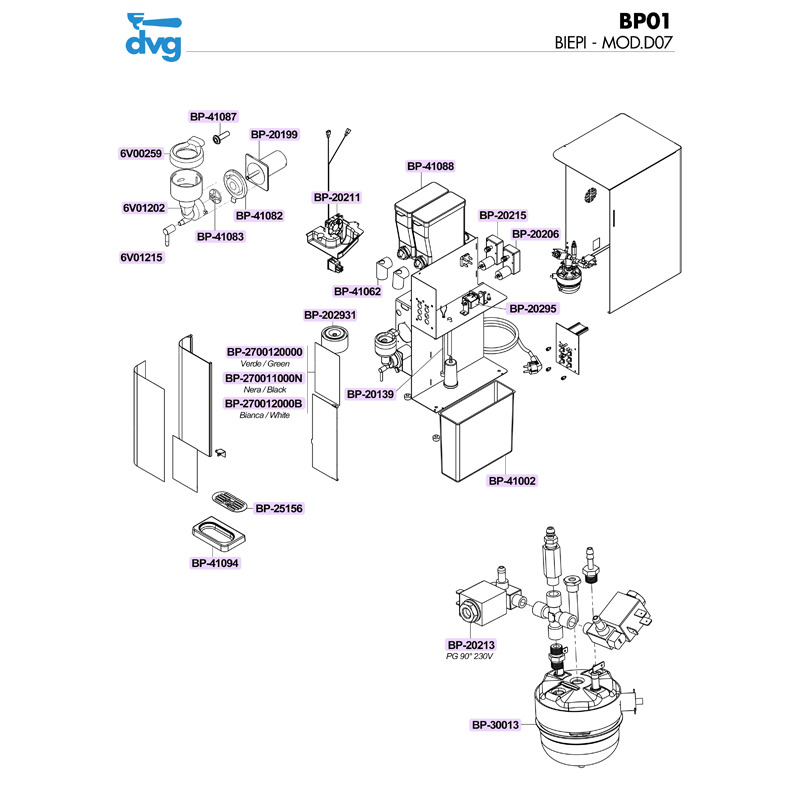 dvg

BP01
BIEPI - MOD.D07

BP-41087
6V00259
BP-20199
6V01202
BP-41082
BP-41083
6V01215
BP-20211
BP-41088
BP-20215
BP-20206
BP-41062
BP-20295
BP-202931
BP-2700120000
Verde / Green
BP-270011000N
Nera / Black
BP-270012000B
Bianca / White
BP-20139
BP-41002
BP-25156
BP-41094
BP-20213
PG 90° 230V
BP-30013