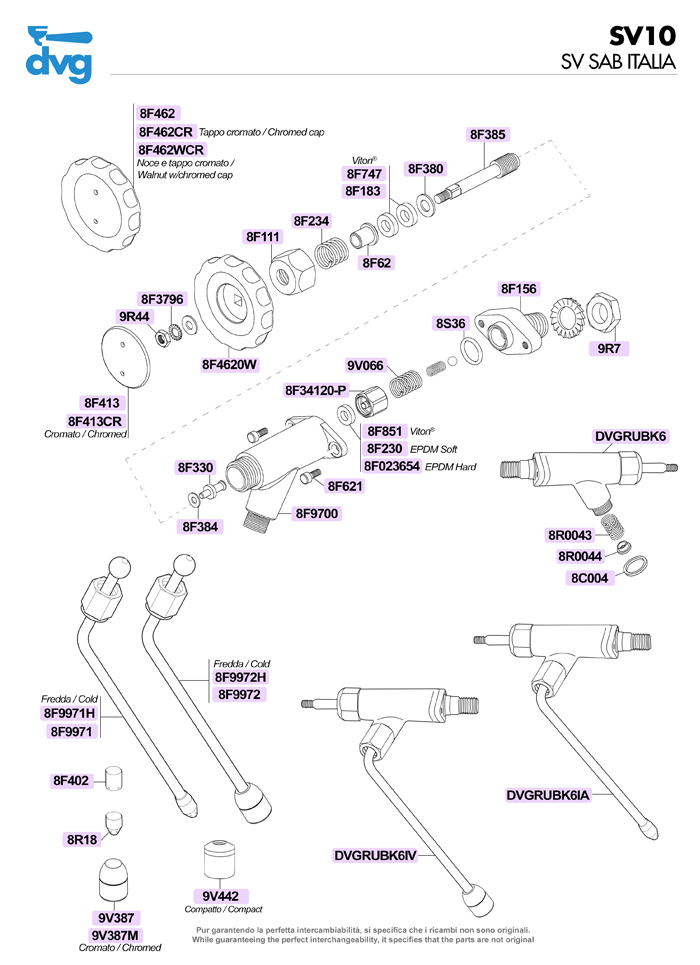 dvg

SV10
SV SAB ITALIA

8F462
8F462CR Tappo cromato / Chromed cap
8F462WCR
Noce e tappo cromato / Walnut w/chromed cap

8F385
Viton®
8F747
8F183
8F380
8F234
8F111
8F62
8F3796
9R44
8F4620W
8F413
8F413CR
Cromato / Chromed
8F156
8S36
9R7
9V066
8F34120-P
8F851 Viton®
8F230 EPDM Soft
8F023654 EPDM Hard
8F330
8F621
8F384
8F9700
DVGRUBK6
8R0043
8R0044
8C004

Fredda / Cold
8F9972H
8F9972
Fredda / Cold
8F9971H
8F9971
8F402
8R18
9V387
9V387M
Cromato / Chromed
9V442
Compatto / Compact
DVGRUBK6IV
DVGRUBK6IA

Pur garantendo la perfetta intercambiabilità, si specifica che i ricambi non sono originali.
While guaranteeing the perfect interchangeability, it specifies that the parts are not original