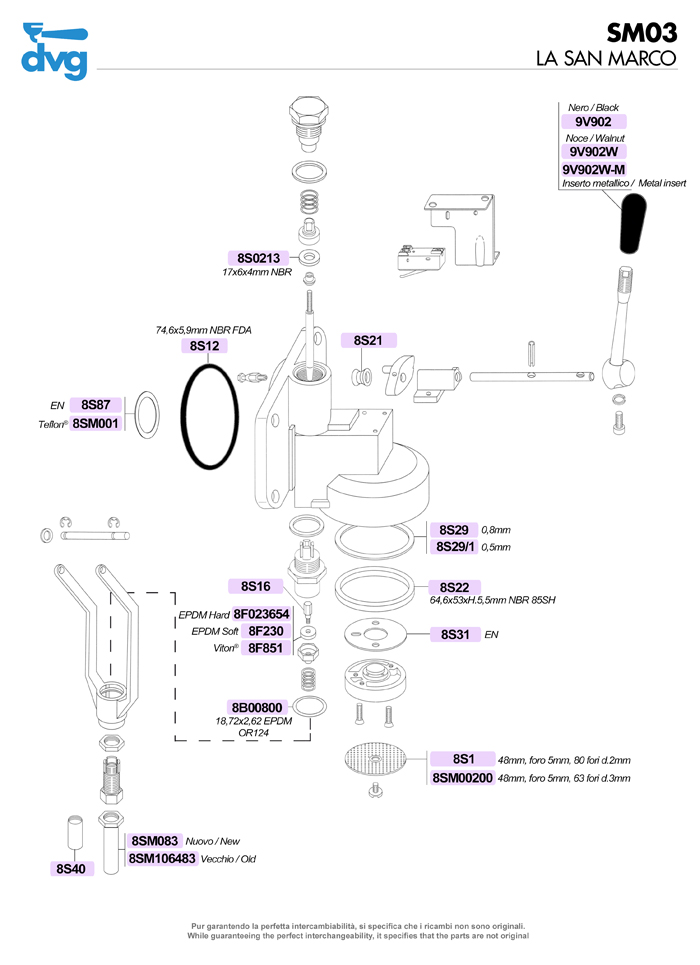 dvg

SM03
LA SAN MARCO

Nero / Black
9V902
Noce / Walnut
9V902W
9V902W-M
Inserto metallico / Metal insert

8S0213
17x6x4mm NBR

74,6x5,9mm NBR FDA
8S12

8S21

EN 8S87
Teflon® 8SM001

8S29 0,8mm
8S29/1 0,5mm

8S16

8S22
64,6x53xH.5,5mm NBR 85SH

EPDM Hard 8F023654
EPDM Soft 8F230
Viton® 8F851

8S31 EN

8B00800
18,72x2,62 EPDM
OR124

8S1 48mm, foro 5mm, 80 fori d.2mm
8SM00200 48mm, foro 5mm, 63 fori d.3mm

8SM083 Nuovo / New
8SM106483 Vecchio / Old

8S40

Pur garantendo la perfetta intercambiabilità, si specifica che i ricambi non sono originali.
While guaranteeing the perfect interchangeability, it specifies that the parts are not original