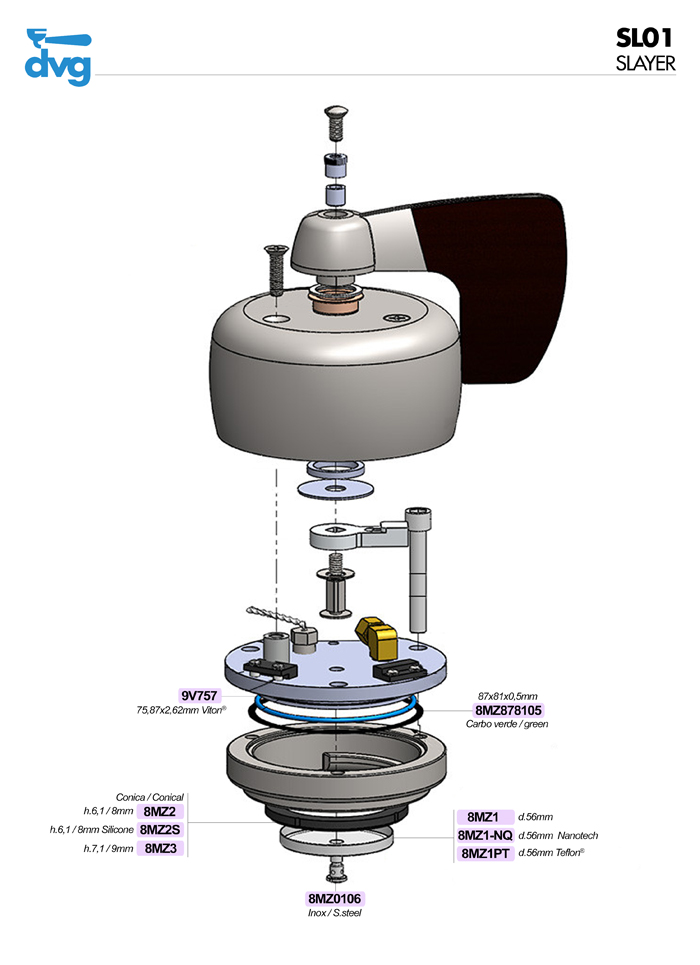 dvg

SL01
SLAYER

9V757
75,87x2,62mm Viton®

87x81x0,5mm
8MZ878105
Carbo verde / green

Conica / Conical
h.6,1 / 8mm 8MZ2
h.6,1 / 8mm Silicone 8MZ2S
h.7,1 / 9mm 8MZ3

8MZ1 d.56mm
8MZ1-NQ d.56mm Nanotech
8MZ1PT d.56mm Teflon®

8MZ0106
Inox / S.steel