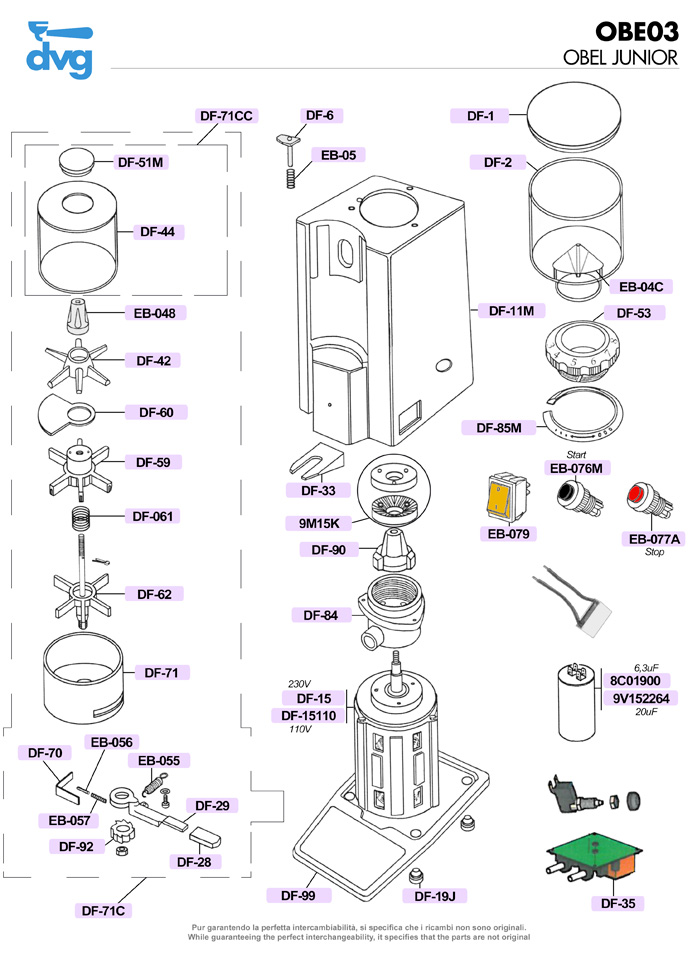 dvg

OBE03
OBEL JUNIOR

DF-71CC
DF-51M
DF-44
EB-048
DF-42
DF-60
DF-59
DF-061
DF-62
DF-71
DF-70
EB-056
EB-055
EB-057
DF-29
DF-92
DF-28
DF-71C

DF-6
EB-05
DF-11M
DF-33
9M15K
DF-90
DF-84
230V
DF-15
DF-15110
110V
DF-99
DF-19J

DF-1
DF-2
EB-04C
DF-53
DF-85M
Start
EB-076M
EB-079
EB-077A
Stop
6,3uF
8C01900
9V152264
20uF
DF-35

Pur garantendo la perfetta intercambiabilità, si specifica che i ricambi non sono originali.
While guaranteeing the perfect interchangeability, it specifies that the parts are not original