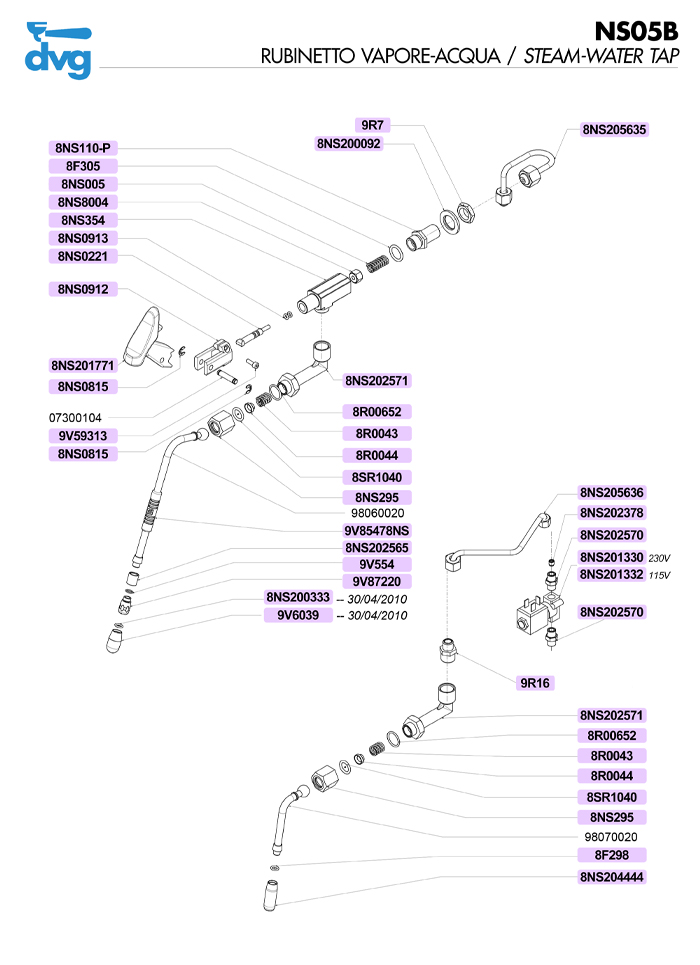 dvg

NS05B

RUBINETTO VAPORE-ACQUA / STEAM-WATER TAP

9R7
8NS200092
8NS205635
8NS110-P
8F305
8NS005
8NS8004
8NS354
8NS0913
8NS0221
8NS0912
8NS201771
8NS0815
07300104
9V59313
8NS0815
8NS202571
8R00652
8R0043
8R0044
8SR1040
8NS295
98060020
9V85478NS
8NS202565
9V554
9V87220
8NS200333 -- 30/04/2010
9V6039 -- 30/04/2010
8NS205636
8NS202378
8NS202570
8NS201330 230V
8NS201332 115V
8NS202570
9R16
8NS202571
8R00652
8R0043
8R0044
8SR1040
8NS295
98070020
8F298
8NS204444