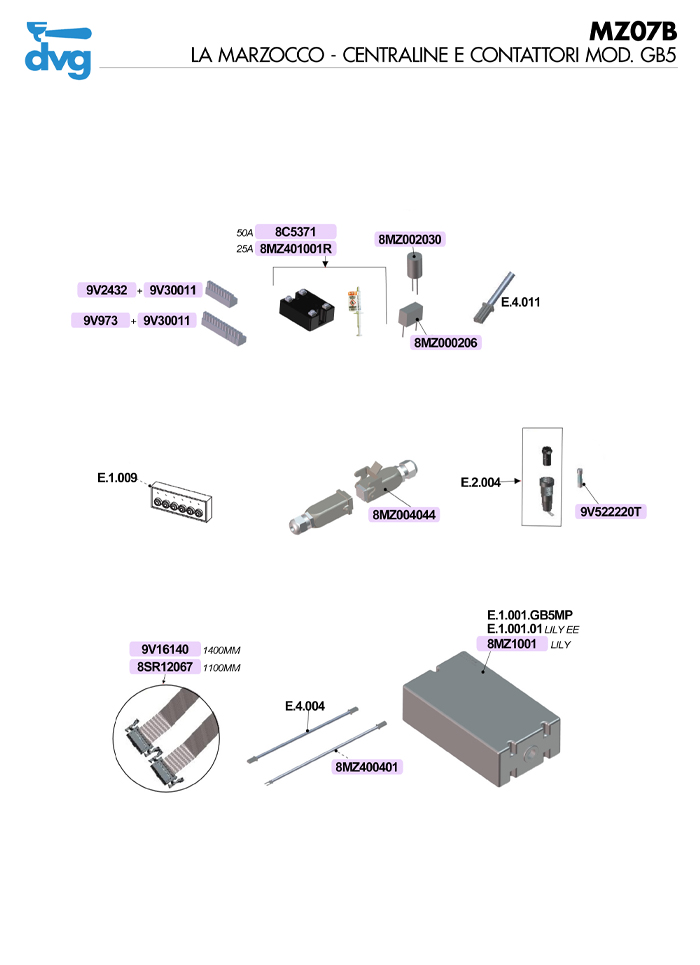 dvg

MZ07B
LA MARZOCCO - CENTRALINE E CONTATTORI MOD. GB5

50A 8C5371
25A 8MZ401001R

8MZ002030

9V2432 + 9V30011

9V973 + 9V30011

E.4.011

8MZ000206

E.1.009

8MZ004044

E.2.004

9V522220T

E.1.001.GB5MP
E.1.001.01 LILY EE
8MZ1001 LILY

9V16140 1400MM
8SR12067 1100MM

E.4.004

8MZ400401