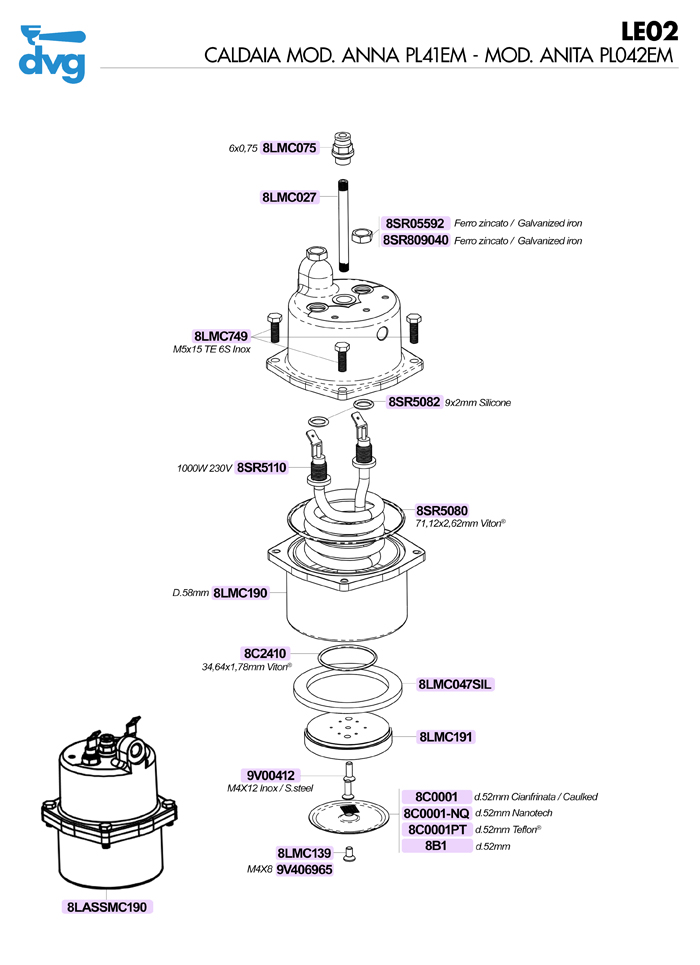 dvg

LE02
CALDAIA MOD. ANNA PL41EM - MOD. ANITA PL042EM

6x0,75 8LMC075

8LMC027

8SR05592 Ferro zincato / Galvanized iron
8SR809040 Ferro zincato / Galvanized iron

8LMC749
M5x15 TE 6S Inox

8SR5082 9x2mm Silicone

1000W 230V 8SR5110

8SR5080
71,12x2,62mm Viton®

D.58mm 8LMC190

8C2410
34,64x1,78mm Viton®

8LMC047SIL

8LMC191

9V00412
M4X12 Inox / S.steel

8C0001 d.52mm Cianfrinata / Caulked
8C0001-NQ d.52mm Nanotech
8C0001PT d.52mm Teflon®
8B1 d.52mm

8LMC139
M4X8 9V406965

8LASSMC190