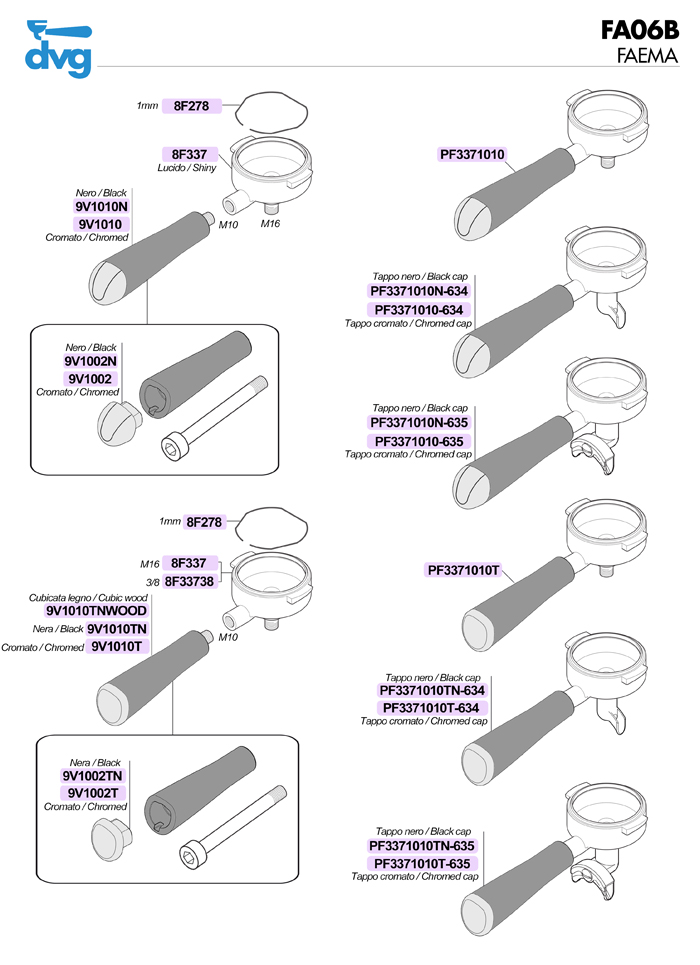 dvg

FA06B
FAEMA

1mm 8F278

8F337
Lucido / Shiny

Nero / Black
9V1010N
9V1010
Cromato / Chromed

M10 M16

Nero / Black
9V1002N
9V1002
Cromato / Chromed

1mm 8F278

M16 8F337
3/8 8F33738

Cubicata legno / Cubic wood
9V1010TNWOOD
Nera / Black 9V1010TN
Cromato / Chromed 9V1010T

M10

Nera / Black
9V1002TN
9V1002T
Cromato / Chromed

PF3371010

Tappo nero / Black cap
PF3371010N-634
PF3371010-634
Tappo cromato / Chromed cap

Tappo nero / Black cap
PF3371010N-635
PF3371010-635
Tappo cromato / Chromed cap

PF3371010T

Tappo nero / Black cap
PF3371010TN-634
PF3371010T-634
Tappo cromato / Chromed cap

Tappo nero / Black cap
PF3371010TN-635
PF3371010T-635
Tappo cromato / Chromed cap