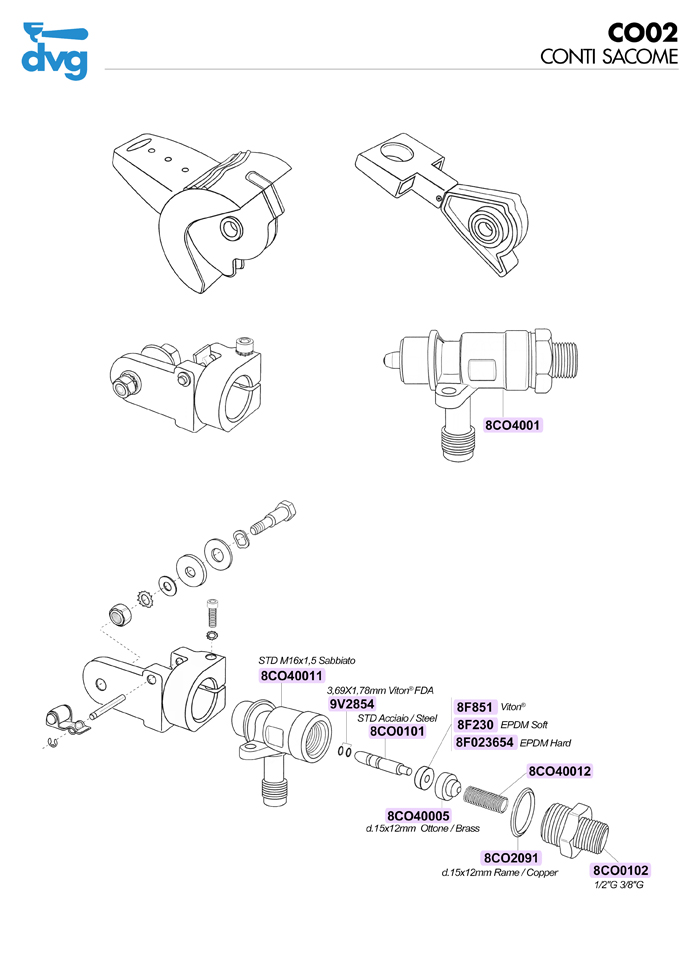 dvg

CO02
CONTI SACOME

8CO4001

STD M16x1,5 Sabbiato
8CO40011

3,69X1,78mm Viton® FDA
9V2854

STD Acciaio / Steel
8CO0101

8F851 Viton®
8F230 EPDM Soft
8F023654 EPDM Hard

8CO40012

8CO40005
d.15x12mm Ottone / Brass

8CO2091
d.15x12mm Rame / Copper

8CO0102
1/2"G 3/8"G