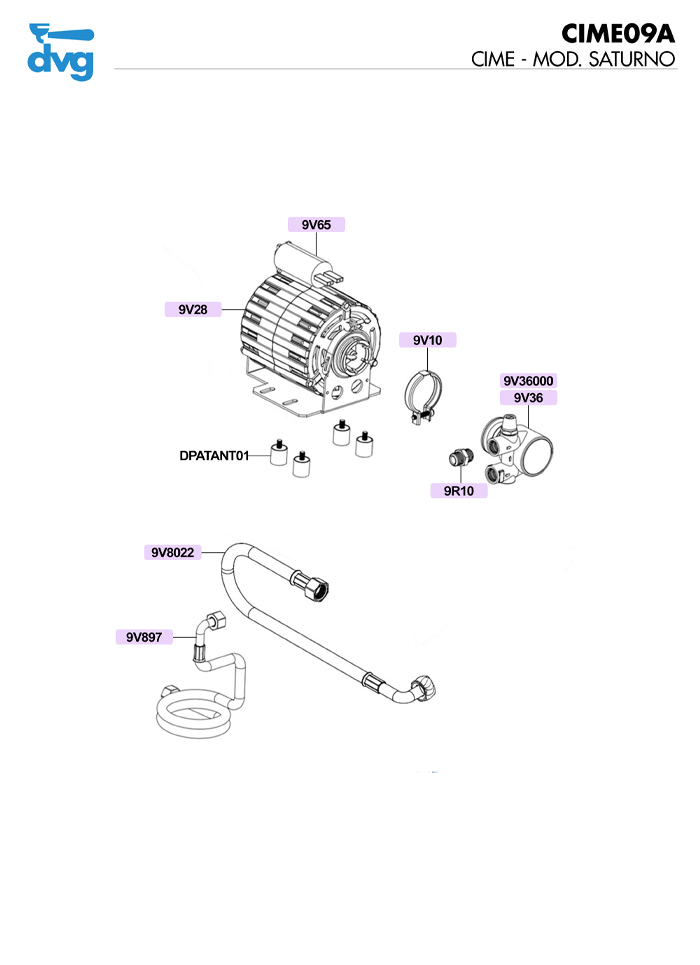 dvg

CIME09A
CIME - MOD. SATURNO

9V65
9V28
9V10
9V36000
9V36
DPATANT01
9R10
9V8022
9V897