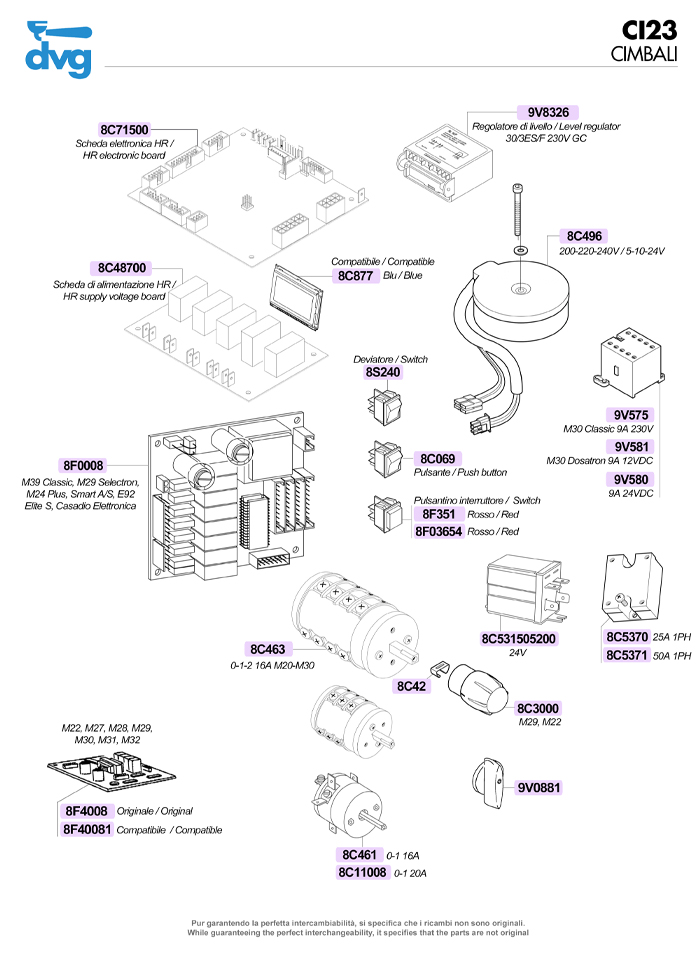 dvg

CI23
CIMBALI

8C71500
Scheda elettronica HR / HR electronic board

9V8326
Regolatore di livello / Level regulator 30/3ES/F 230V GC

8C496
200-220-240V / 5-10-24V

8C48700
Scheda di alimentazione HR / HR supply voltage board

Compatibile / Compatible
8C877 Blu / Blue

Deviatore / Switch
8S240

9V575
M30 Classic 9A 230V

9V581
M30 Dosatron 9A 12VDC

9V580
9A 24VDC

8F0008
M39 Classic, M29 Selectron, M24 Plus, Smart A/S, E92 Elite S, Casadio Elettronica

8C069
Pulsante / Push button

Pulsantino interruttore / Switch
8F351 Rosso / Red
8F03654 Rosso / Red

8C463
0-1-2 16A M20-M30

8C531505200
24V

8C5370 25A 1PH
8C5371 50A 1PH

8C42

8C3000
M29, M22

M22, M27, M28, M29, M30, M31, M32

8F4008 Originale / Original
8F40081 Compatibile / Compatible

9V0881

8C461 0-1 16A
8C11008 0-1 20A

Pur garantendo la perfetta intercambiabilità, si specifica che i ricambi non sono originali.
While guaranteeing the perfect interchangeability, it specifies that the parts are not original