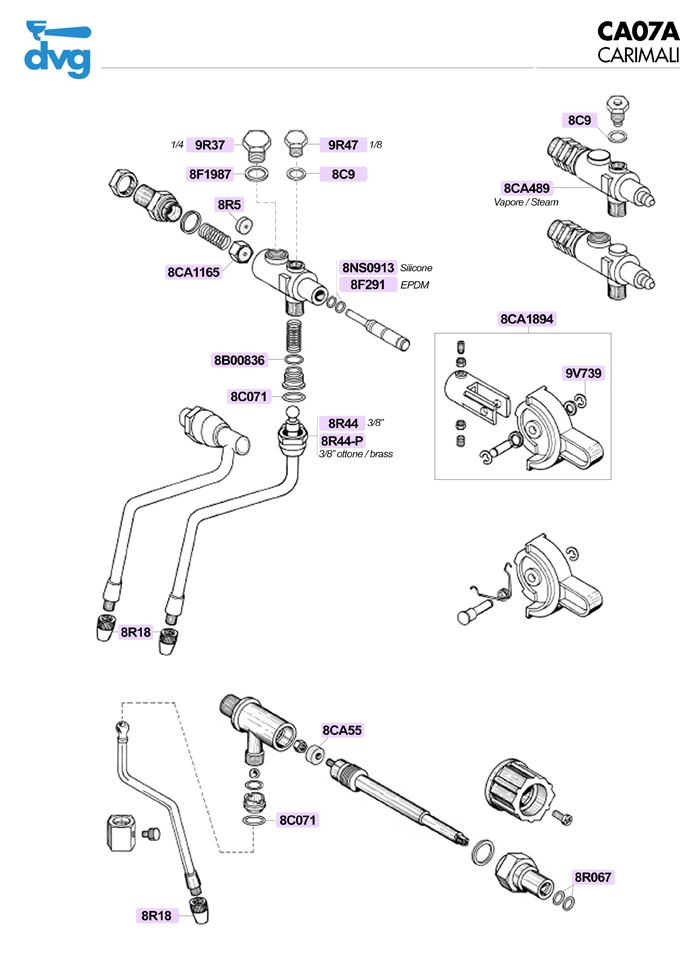 dvg

CA07A
CARIMALI

1/4 9R37
9R47 1/8
8F1987
8C9
8R5
8CA1165
8NS0913 Silicone
8F291 EPDM
8B00836
8C071
8R44 3/8"
8R44-P
3/8" ottone / brass
8R18

8C9
8CA489
Vapore / Steam

8CA1894
9V739

8CA55
8C071
8R18
8R067