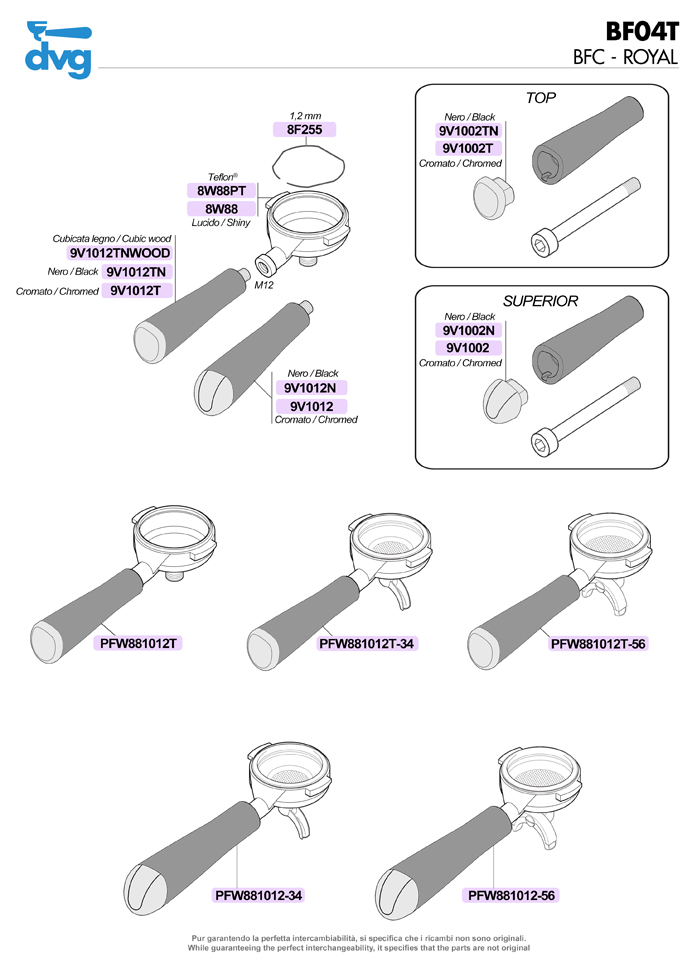 dvg

BF04T
BFC - ROYAL

1,2 mm
8F255

Teflon®
8W88PT
8W88
Lucido / Shiny

Cubicata legno / Cubic wood
9V1012TNWOOD
Nero / Black 9V1012TN
Cromato / Chromed 9V1012T

M12

Nero / Black
9V1012N
9V1012
Cromato / Chromed

TOP
Nero / Black
9V1002TN
9V1002T
Cromato / Chromed

SUPERIOR
Nero / Black
9V1002N
9V1002
Cromato / Chromed

PFW881012T
PFW881012T-34
PFW881012T-56

PFW881012-34
PFW881012-56

Pur garantendo la perfetta intercambiabilità, si specifica che i ricambi non sono originali.
While guaranteeing the perfect interchangeability, it specifies that the parts are not original